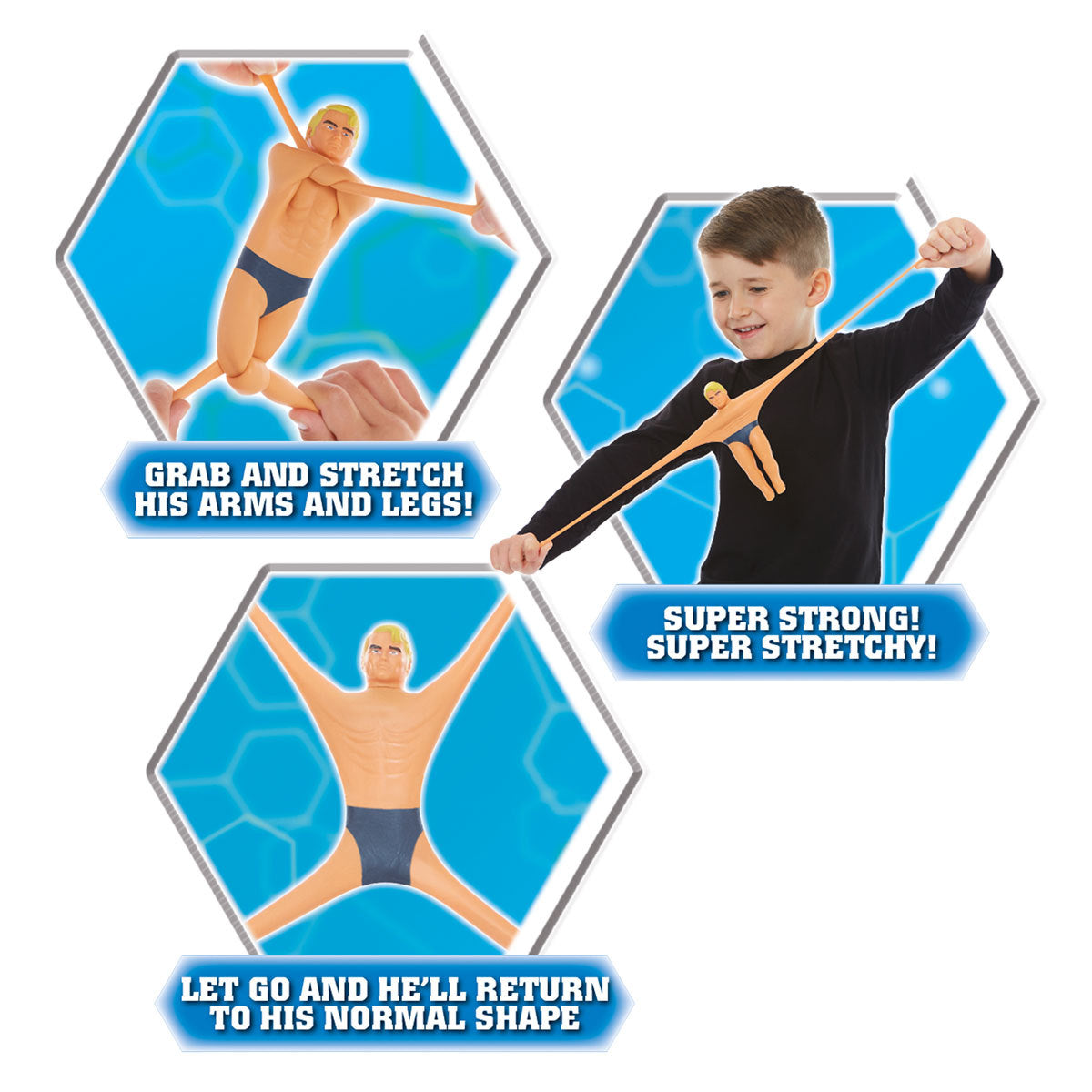 GRAB AND STRETCH HIS ARMS AND LEGS!

SUPER STRONG! SUPER STRETCHY!

LET GO AND HE'LL RETURN TO HIS NORMAL SHAPE